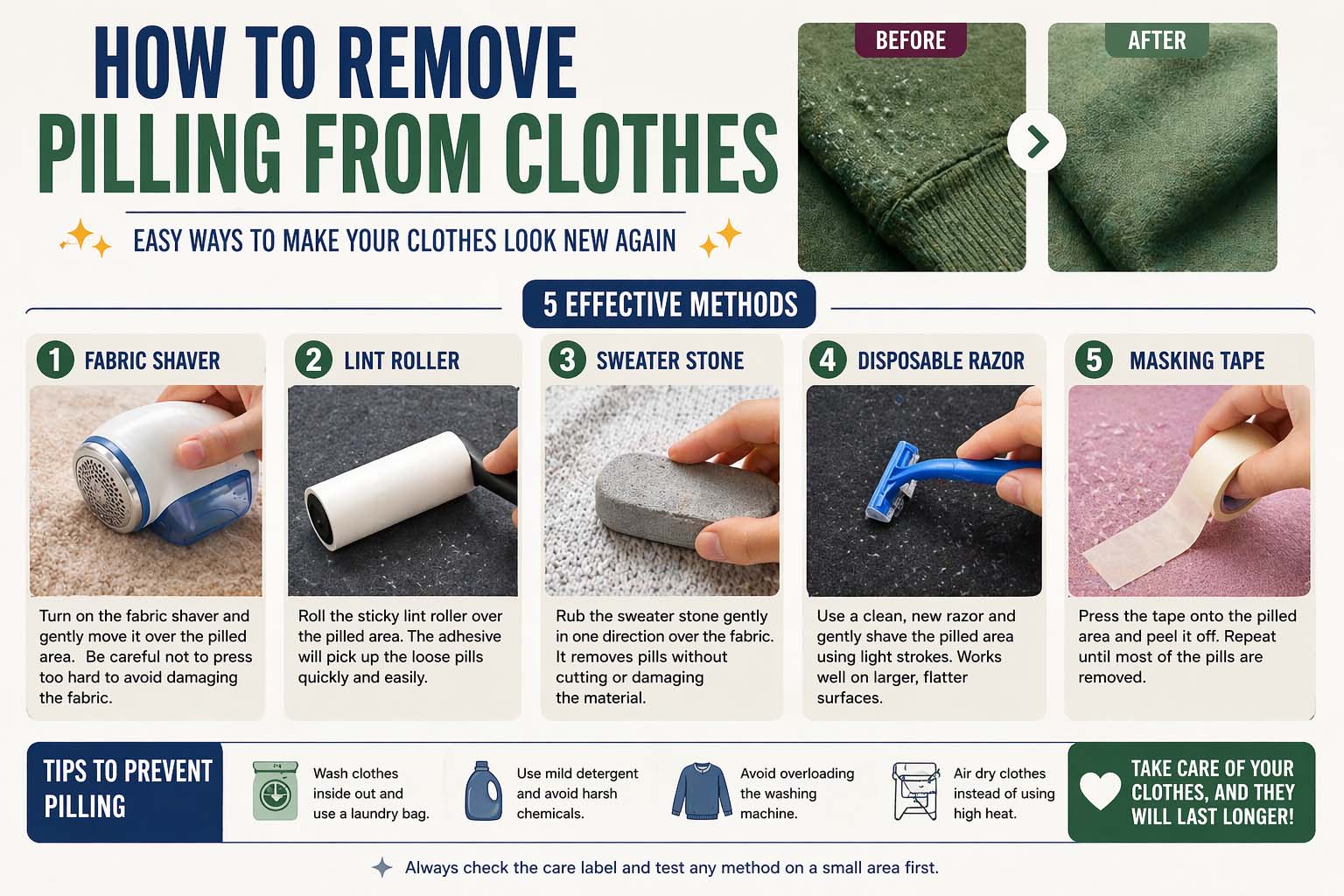 HOW TO REMOVE PILLING FROM CLOTHES

EASY WAYS TO MAKE YOUR CLOTHES LOOK NEW AGAIN

BEFORE

AFTER

5 EFFECTIVE METHODS

1 FABRIC SHAVER

Turn on the fabric shaver and gently move it over the pilled area. Be careful not to press too hard to avoid damaging the fabric.

2 LINT ROLLER

Roll the sticky lint roller over the pilled area. The adhesive will pick up the loose pills quickly and easily.

3 SWEATER STONE

Rub the sweater stone gently in one direction over the fabric. It removes pills without cutting or damaging the material.

4 DISPOSABLE RAZOR

Use a clean, new razor and gently shave the pilled area using light strokes. Works well on larger, flatter surfaces.

5 MASKING TAPE

Press the tape onto the pilled area and peel it off. Repeat until most of the pills are removed.

TIPS TO PREVENT PILLING

Wash clothes inside out and use a laundry bag.

Use mild detergent and avoid harsh chemicals.

Avoid overloading the washing machine.

Air dry clothes instead of using high heat.

TAKE CARE OF YOUR CLOTHES, AND THEY WILL LAST LONGER!

Always check the care label and test any method on a small area first.